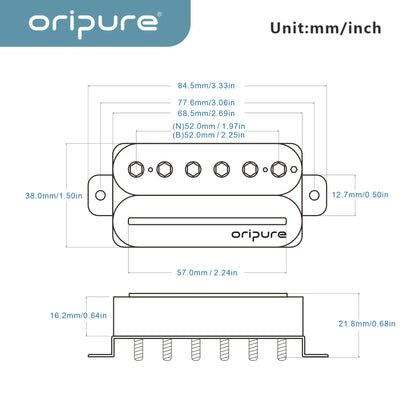 oripure®

Unit:mm/inch

84.5mm/3.33in
77.6mm/3.06in
68.5mm/2.69in
(N)52.0mm / 1.97in
(B)52.0mm / 2.25in

38.0mm/1.50in

12.7mm/0.50in

oripure

57.0mm / 2.24in

16.2mm/0.64in

21.8mm/0.68in