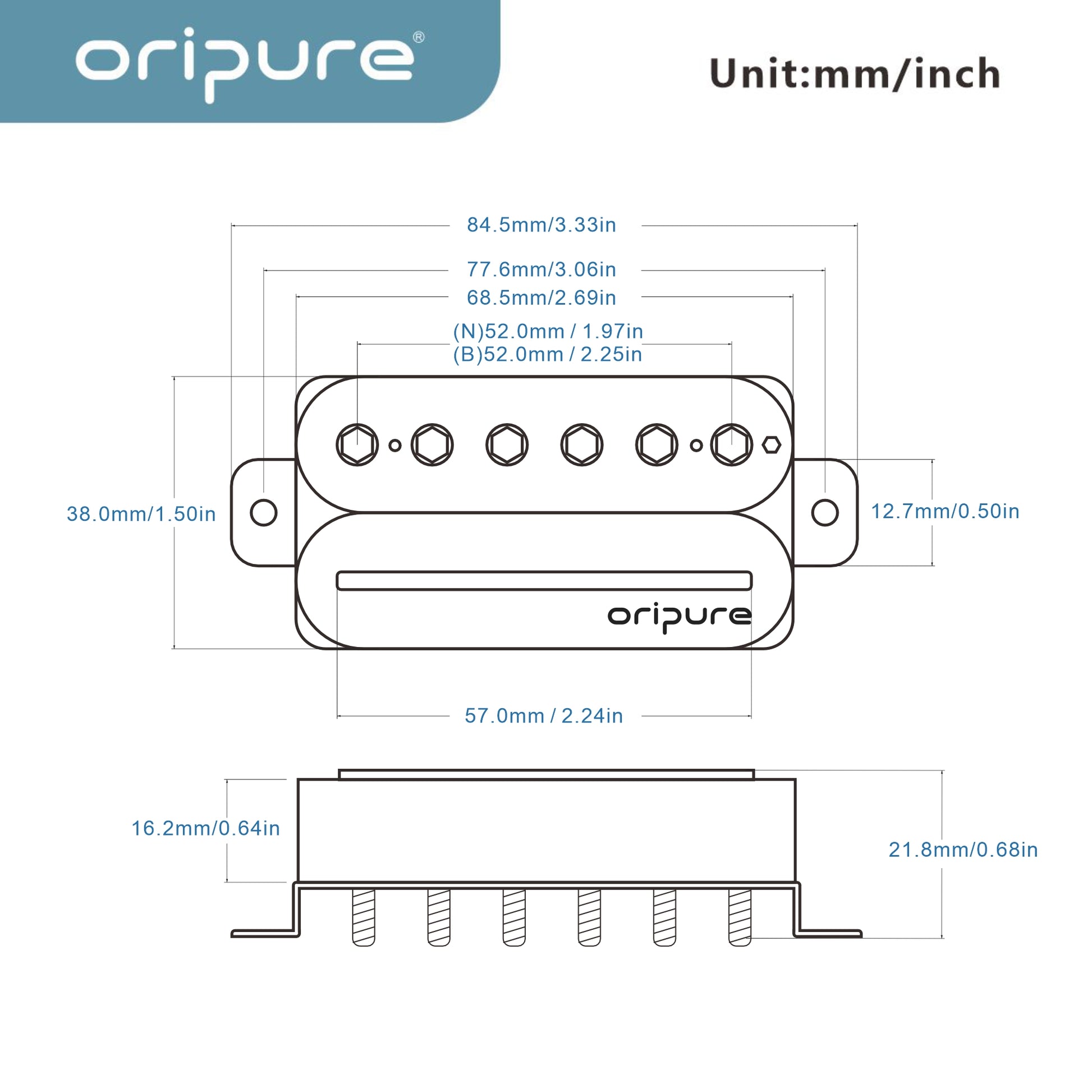 oripure®

Unit:mm/inch

84.5mm/3.33in

77.6mm/3.06in

68.5mm/2.69in

(N)52.0mm / 1.97in
(B)52.0mm / 2.25in

38.0mm/1.50in

12.7mm/0.50in

oripure

57.0mm / 2.24in

16.2mm/0.64in

21.8mm/0.68in